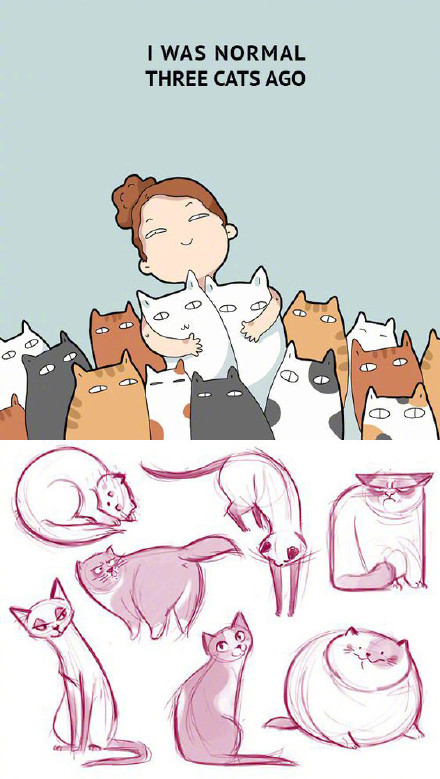 I WAS NORMAL
THREE CATS AGO